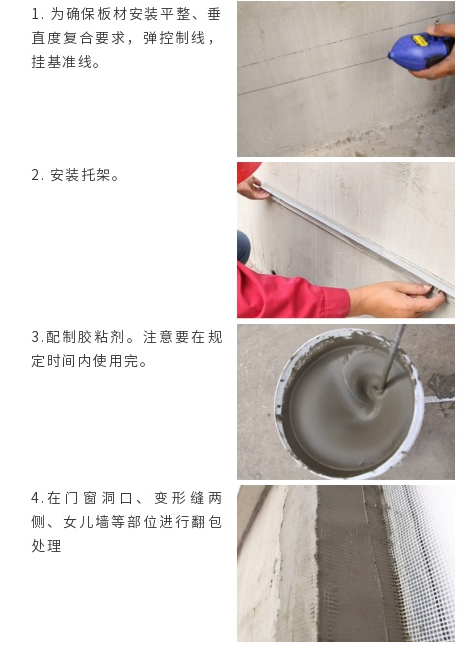 1. 为确保板材安装平整、垂直度复合要求，弹控制线，挂基准线。

2. 安装托架。

3.配制胶粘剂。注意要在规定时间内使用完。

4.在门窗洞口、变形缝两侧、女儿墙等部位进行翻包处理